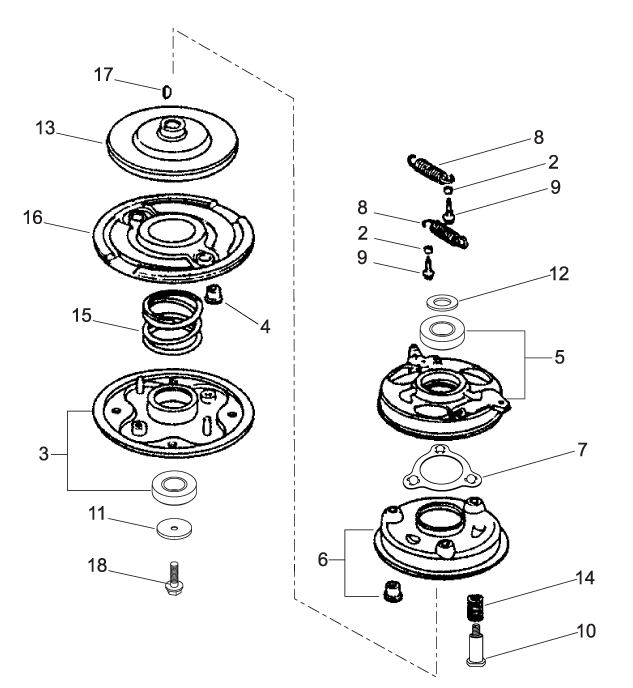 17
13
16
15
4
3
11
18
8
2
9
8
2
9
12
5
7
6
14
10